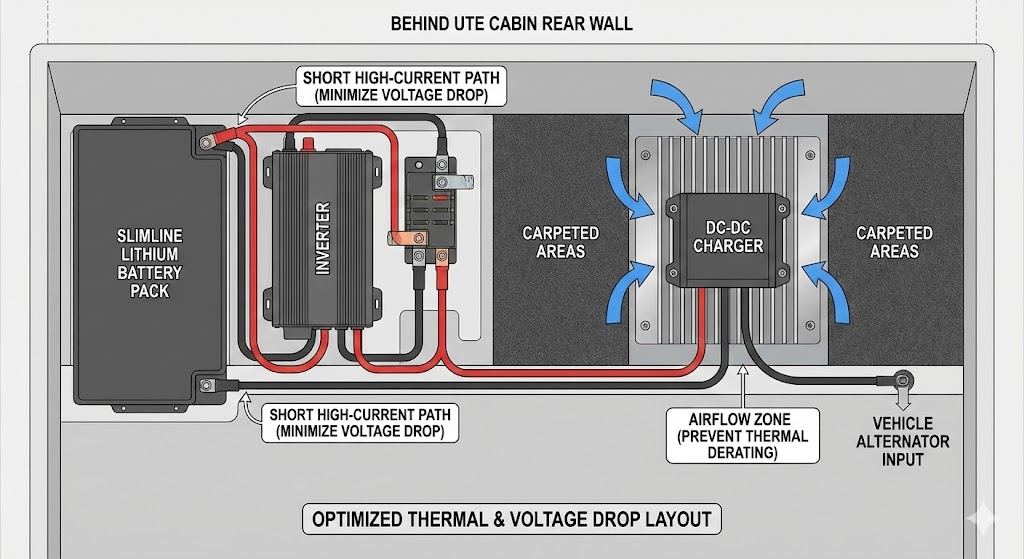 BEHIND UTE CABIN REAR WALL

SHORT HIGH-CURRENT PATH (MINIMIZE VOLTAGE DROP)

SLIMLINE LITHIUM BATTERY PACK

INVERTER

CARPETED AREAS

DC-DC CHARGER

CARPETED AREAS

SHORT HIGH-CURRENT PATH (MINIMIZE VOLTAGE DROP)

AIRFLOW ZONE (PREVENT THERMAL DERATING)

VEHICLE ALTERNATOR INPUT

OPTIMIZED THERMAL & VOLTAGE DROP LAYOUT